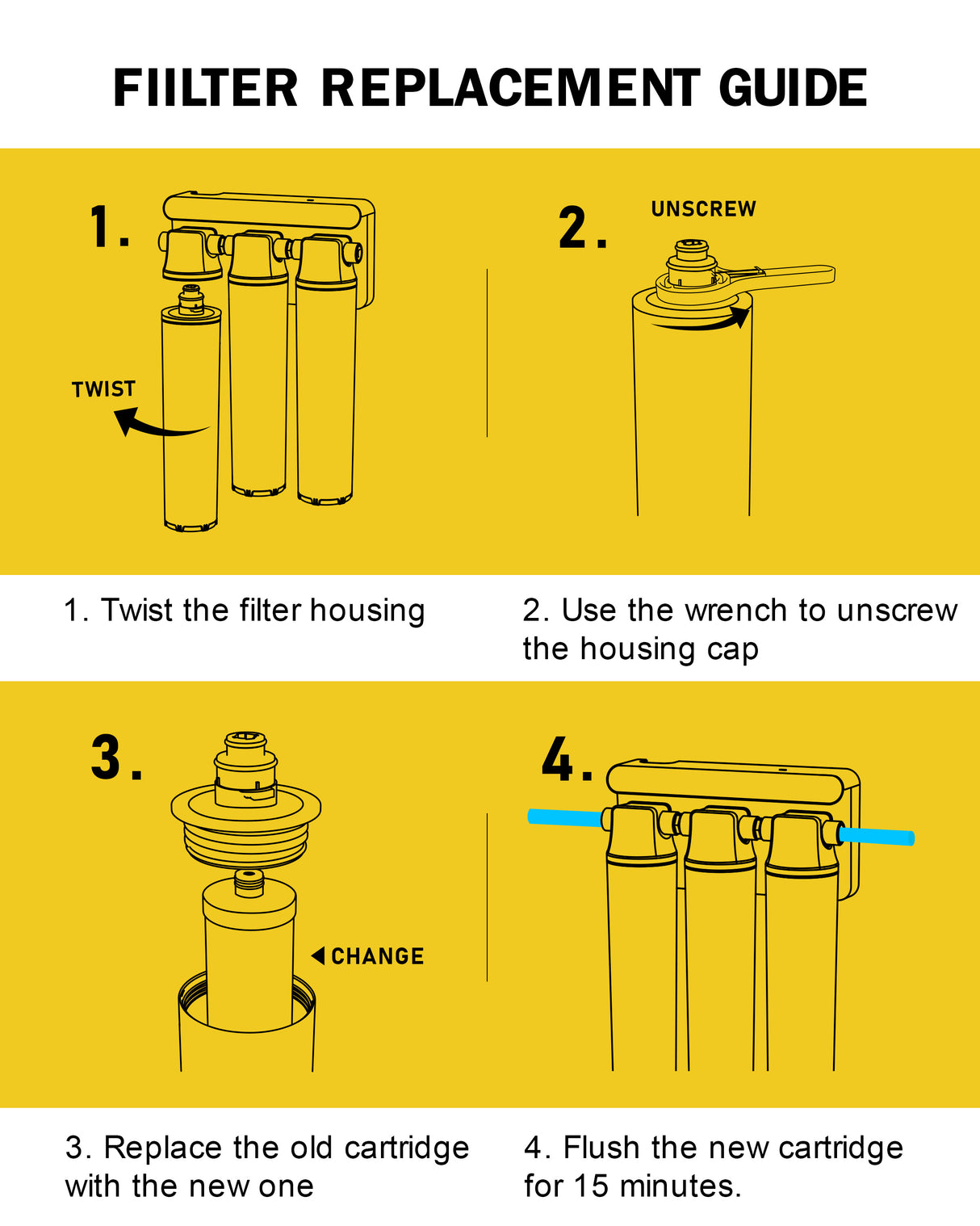 FIILTER REPLACEMENT GUIDE

1.

TWIST

2.

UNSCREW

1. Twist the filter housing

2. Use the wrench to unscrew the housing cap

3.

CHANGE

4.

3. Replace the old cartridge with the new one

4. Flush the new cartridge for 15 minutes.