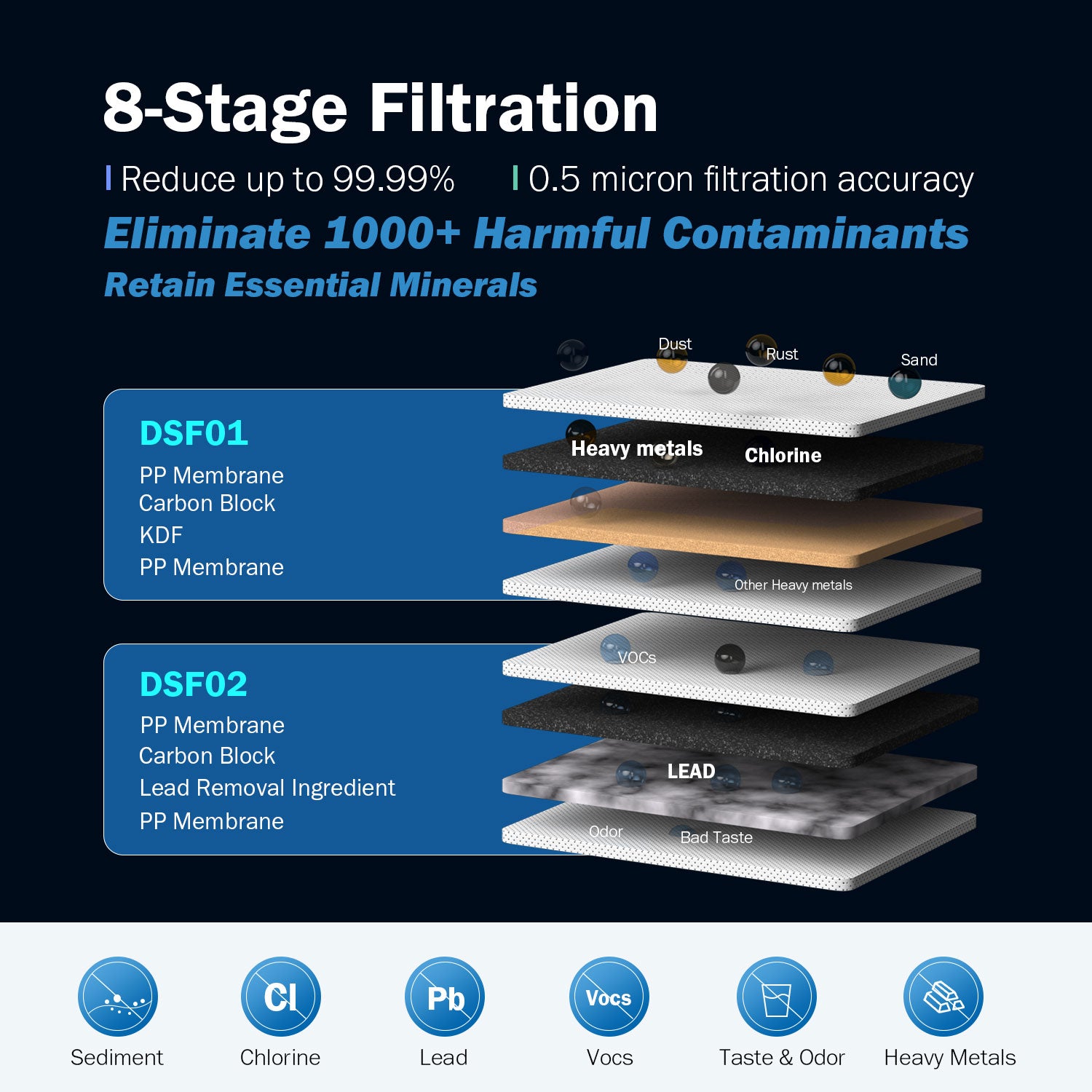 8-Stage Filtration

Reduce up to 99.99%

0.5 micron filtration accuracy

Eliminate 1000+ Harmful Contaminants

Retain Essential Minerals

Dust

Rust

Sand

DSF01

PP Membrane

Carbon Block

KDF

PP Membrane

Heavy metals

Chlorine

Other Heavy metals

DSF02

PP Membrane

Carbon Block

Lead Removal Ingredient

PP Membrane

VOCs

LEAD

Odor

Bad Taste

Cl

Pb

Vocs

Sediment

Chlorine

Lead

Vocs

Taste & Odor

Heavy Metals