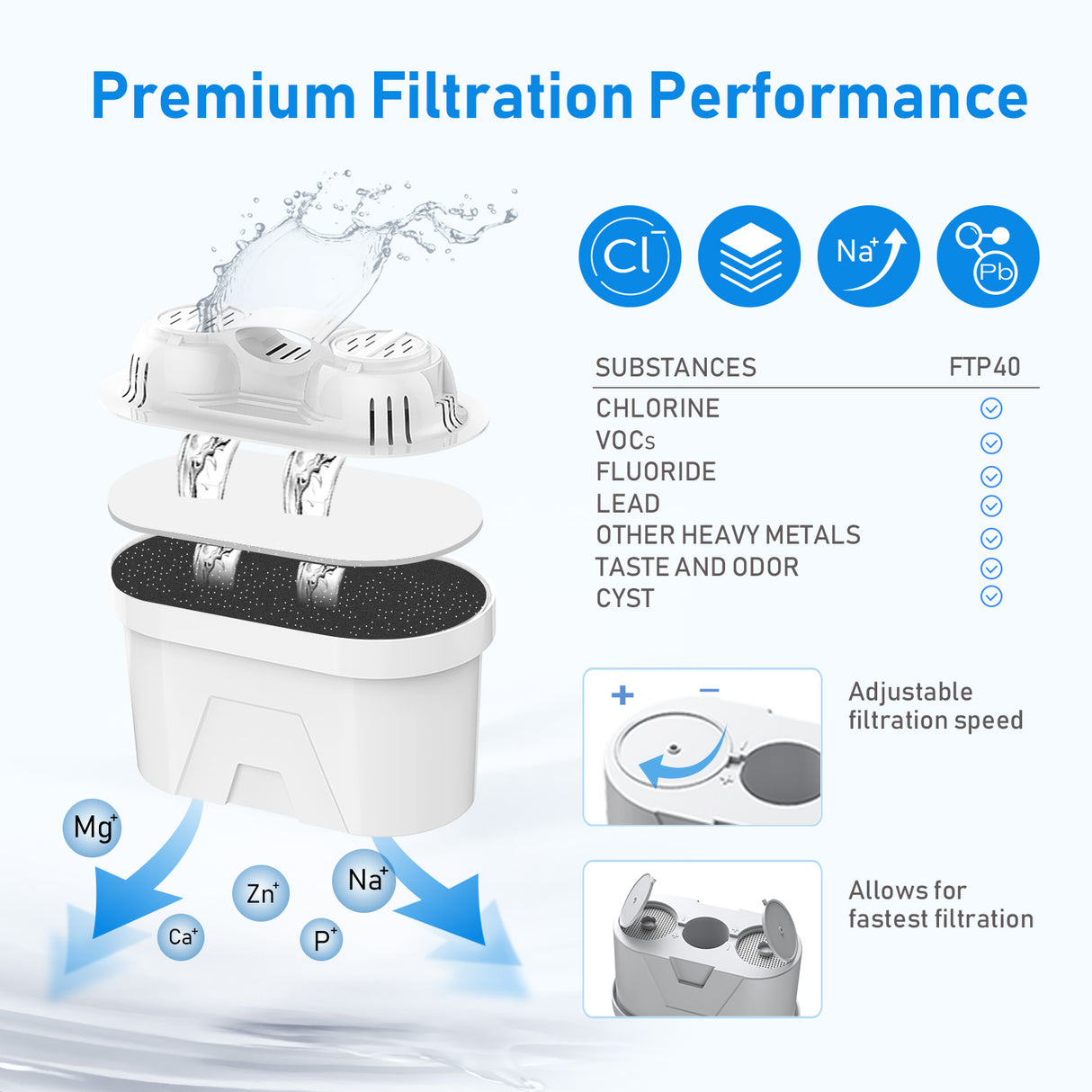 Premium Filtration Performance

$Cl^-$

$Na^+$

Pb

| SUBSTANCES | FTP40 |
|---|---|
| CHLORINE | ✓ |
| VOCs | ✓ |
| FLUORIDE | ✓ |
| LEAD | ✓ |
| OTHER HEAVY METALS | ✓ |
| TASTE AND ODOR | ✓ |
| CYST | ✓ |

+ −

Adjustable filtration speed

Allows for fastest filtration

$Mg^+$

$Zn^+$

$Na^+$

$Ca^+$

$P^+$